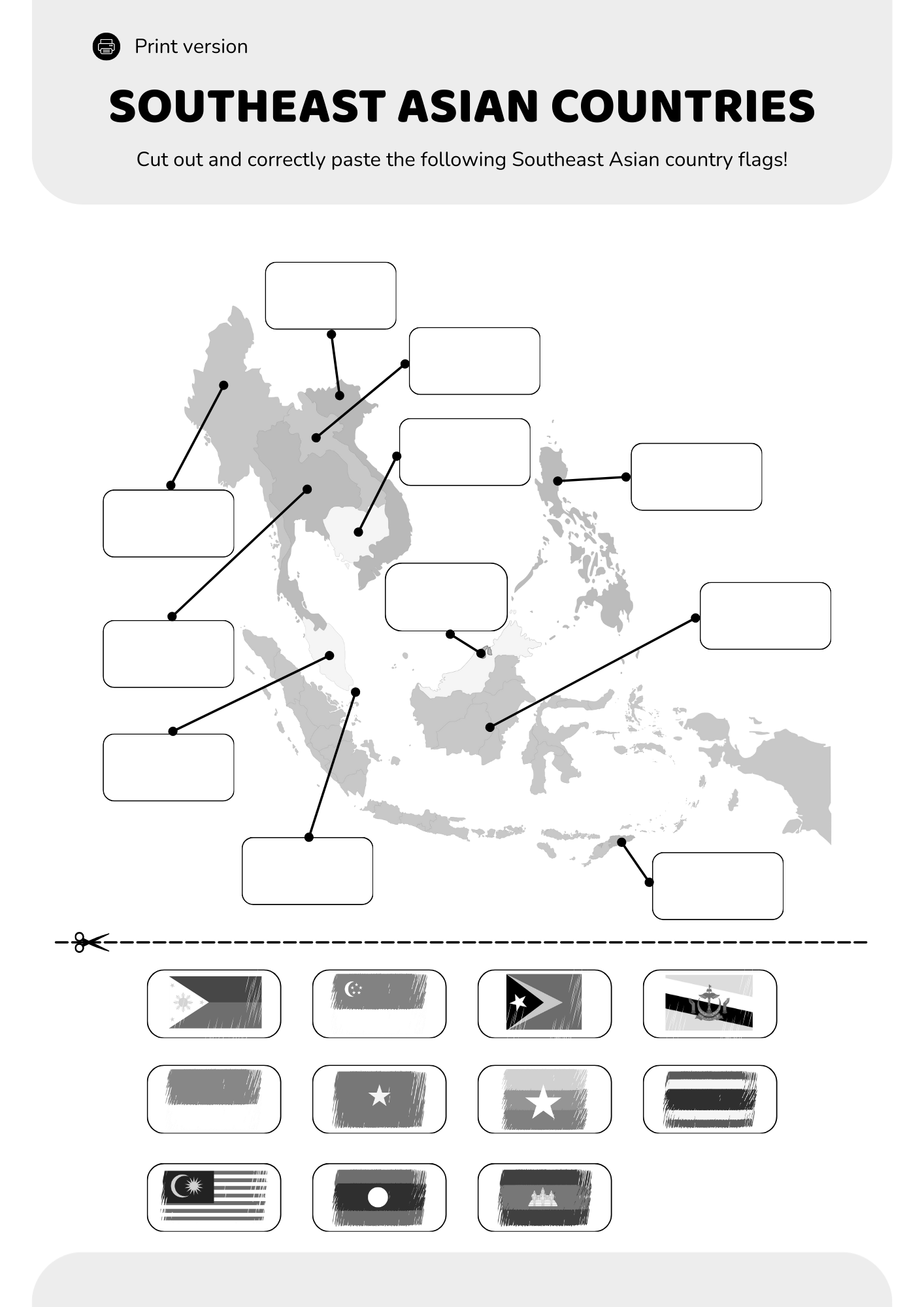 Print version

SOUTHEAST ASIAN COUNTRIES

Cut out and correctly paste the following Southeast Asian country flags!